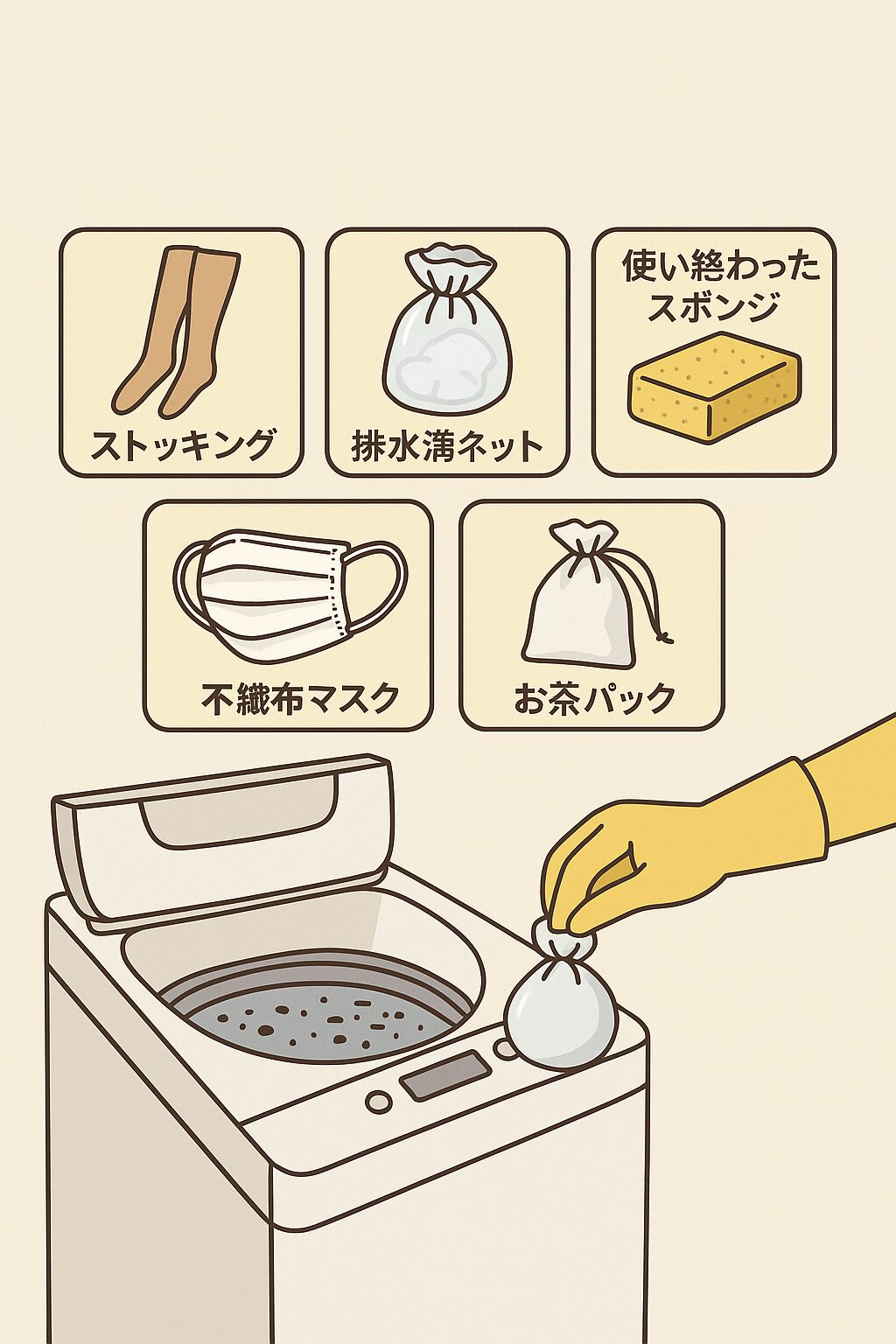 ストッキング

排水溝ネット

使い終わった
スポンジ

不織布マスク

お茶パック